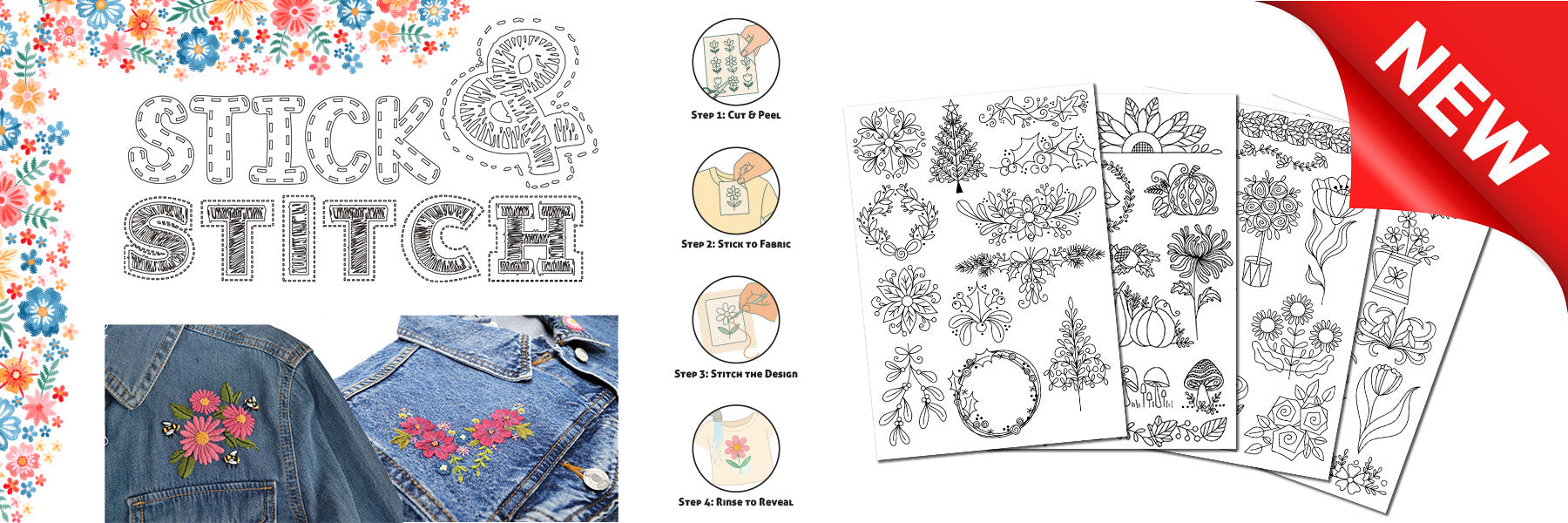 STICK & STITCH

Step 1: Cut & Peel

Step 2: Stick to Fabric

Step 3: Stitch the Design

Step 4: Rinse to Reveal

NEW